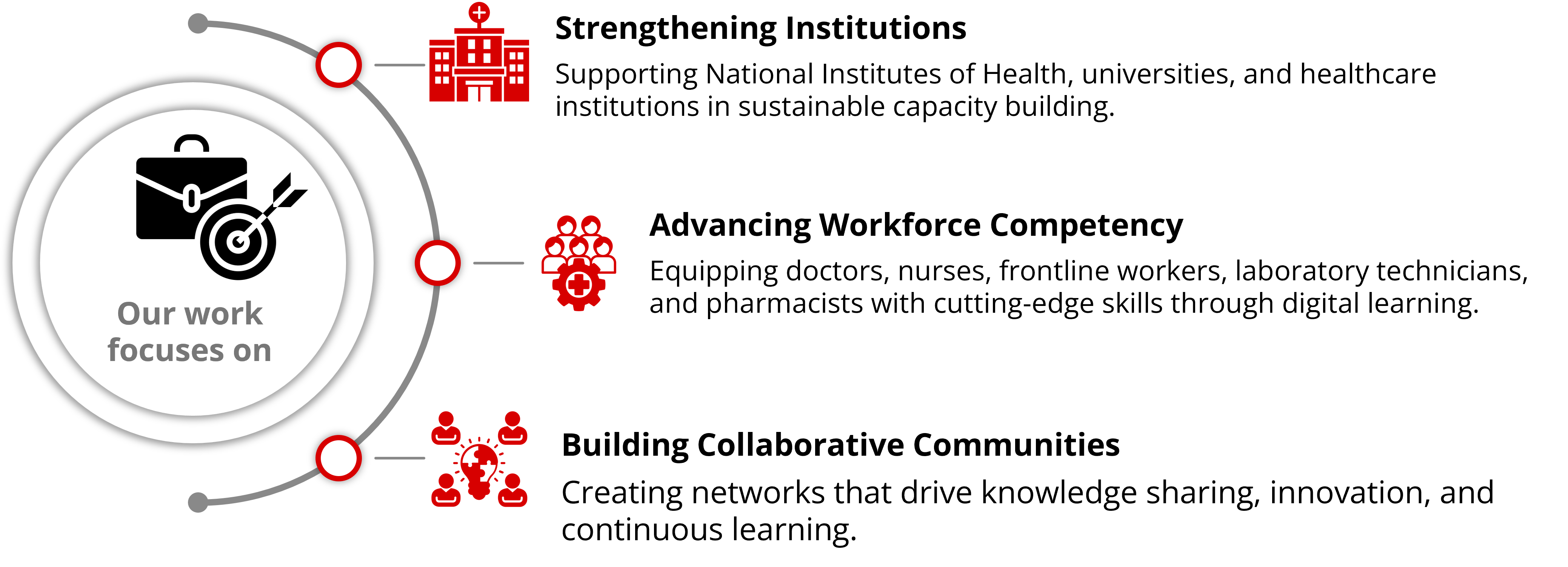 Our work focuses on

Strengthening Institutions

Supporting National Institutes of Health, universities, and healthcare institutions in sustainable capacity building.

Advancing Workforce Competency

Equipping doctors, nurses, frontline workers, laboratory technicians, and pharmacists with cutting-edge skills through digital learning.

Building Collaborative Communities

Creating networks that drive knowledge sharing, innovation, and continuous learning.